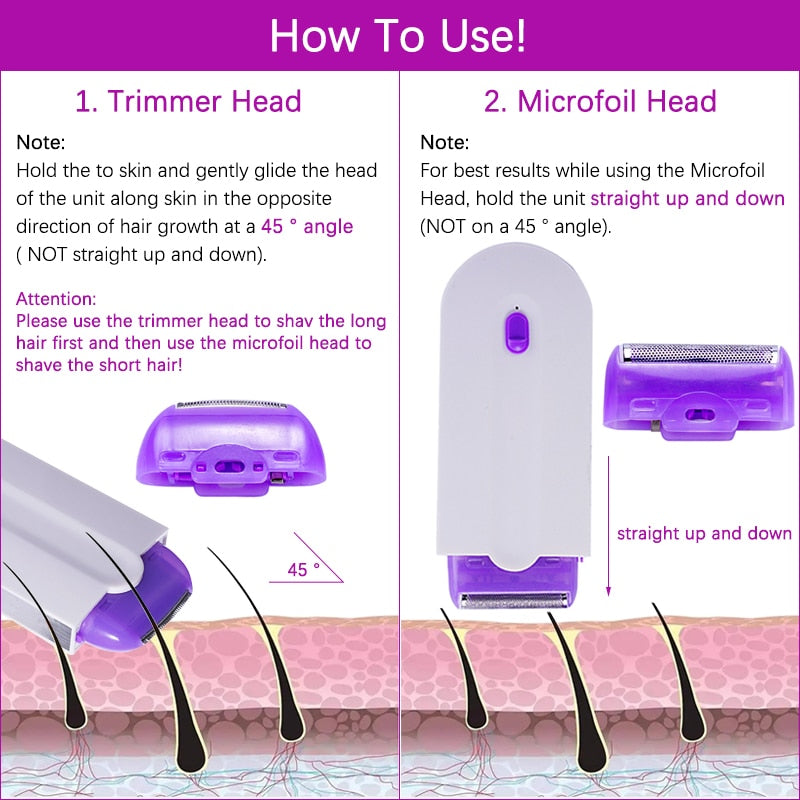 How To Use!

1. Trimmer Head

Note:
Hold the to skin and gently glide the head of the unit along skin in the opposite direction of hair growth at a 45 ° angle ( NOT straight up and down).

Attention:
Please use the trimmer head to shav the long hair first and then use the microfoil head to shave the short hair!

45 °

2. Microfoil Head

Note:
For best results while using the Microfoil Head, hold the unit straight up and down (NOT on a 45 ° angle).

straight up and down